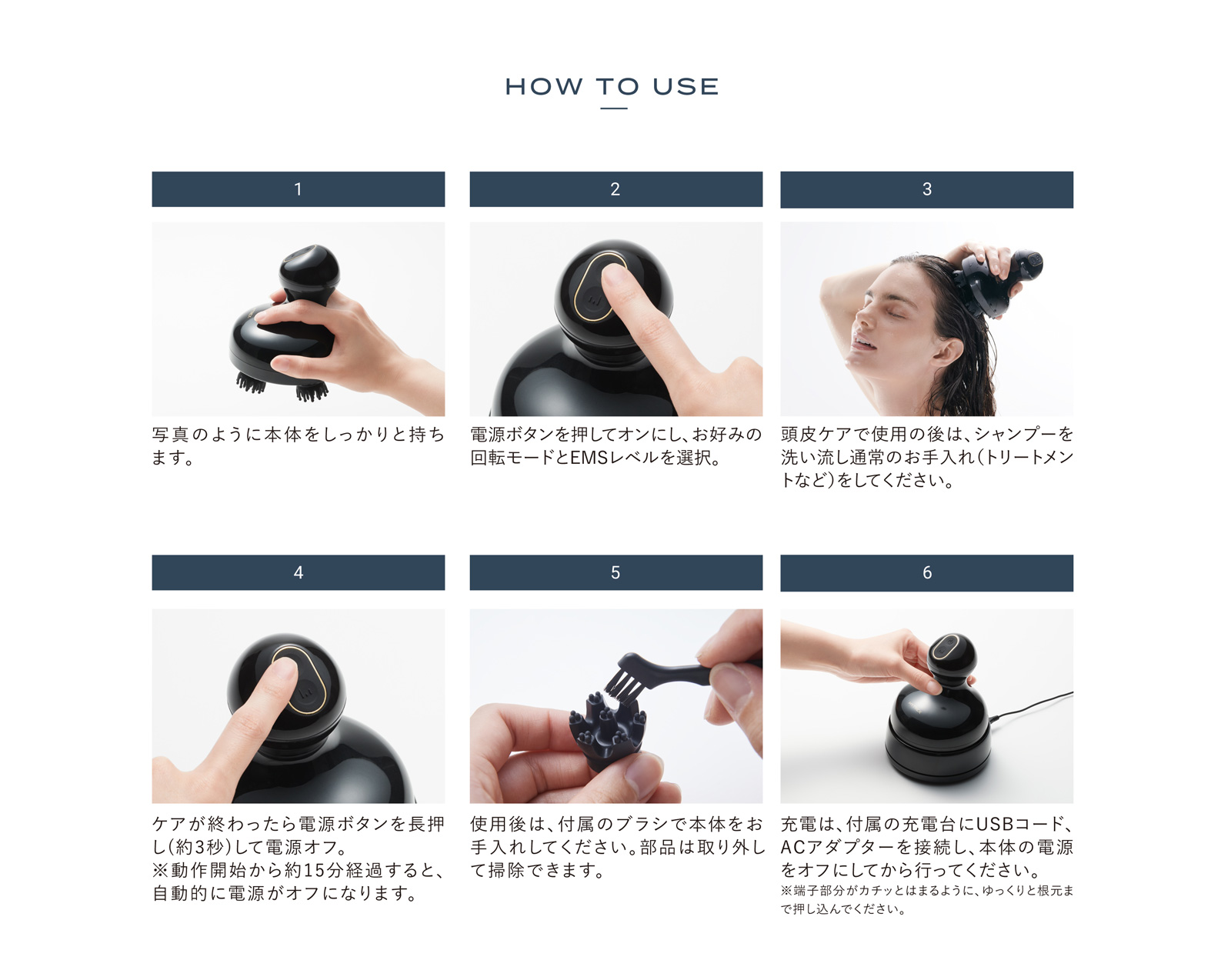 HOW TO USE

1

写真のように本体をしっかりと持ちます。

2

電源ボタンを押してオンにし、お好みの回転モードとEMSレベルを選択。

3

頭皮ケアで使用の後は、シャンプーを洗い流し通常のお手入れ(トリートメントなど)をしてください。

4

ケアが終わったら電源ボタンを長押し(約3秒)して電源オフ。
※動作開始から約15分経過すると、自動的に電源がオフになります。

5

使用後は、付属のブラシで本体をお手入れしてください。部品は取り外して掃除できます。

6

充電は、付属の充電台にUSBコード、ACアダプターを接続し、本体の電源をオフにしてから行ってください。
※端子部分がカチッとはまるように、ゆっくりと根元まで押し込んでください。